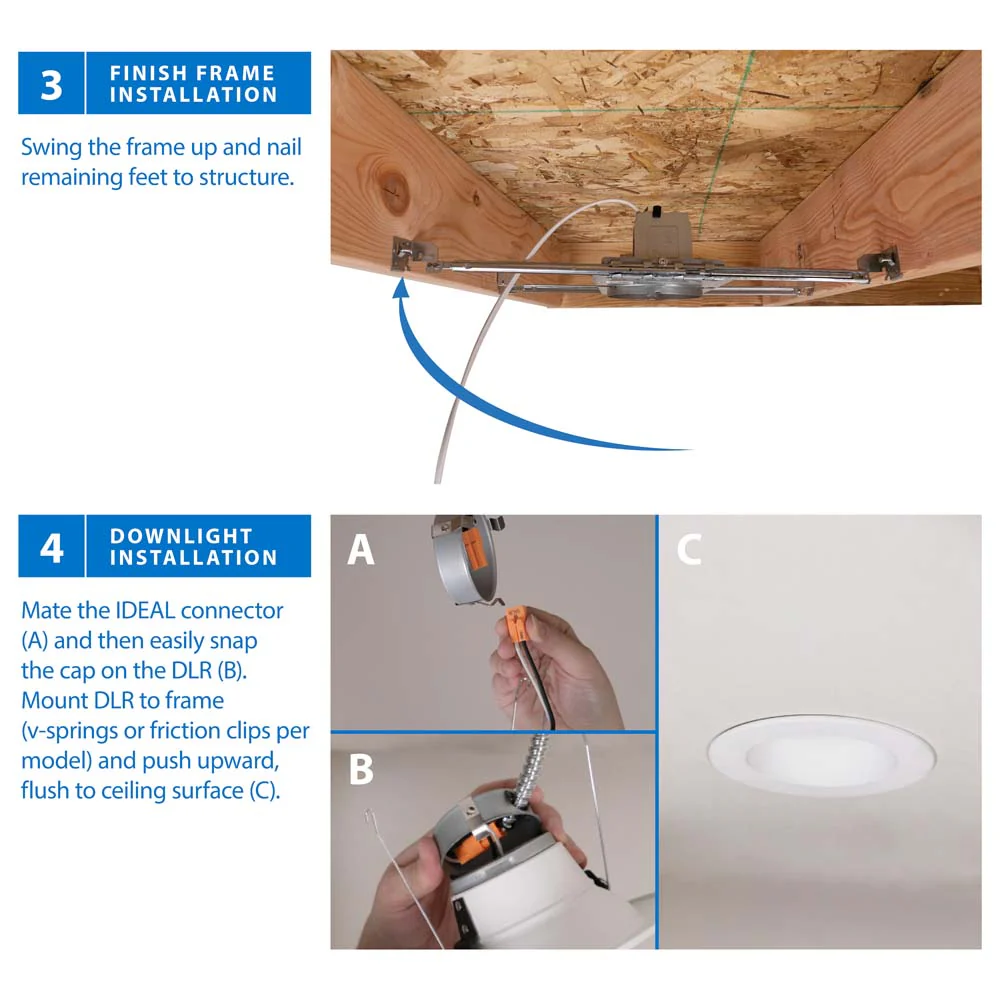 3 FINISH FRAME INSTALLATION

Swing the frame up and nail remaining feet to structure.

4 DOWNLIGHT INSTALLATION

Mate the IDEAL connector (A) and then easily snap the cap on the DLR (B). Mount DLR to frame (v-springs or friction clips per model) and push upward, flush to ceiling surface (C).

A

B

C