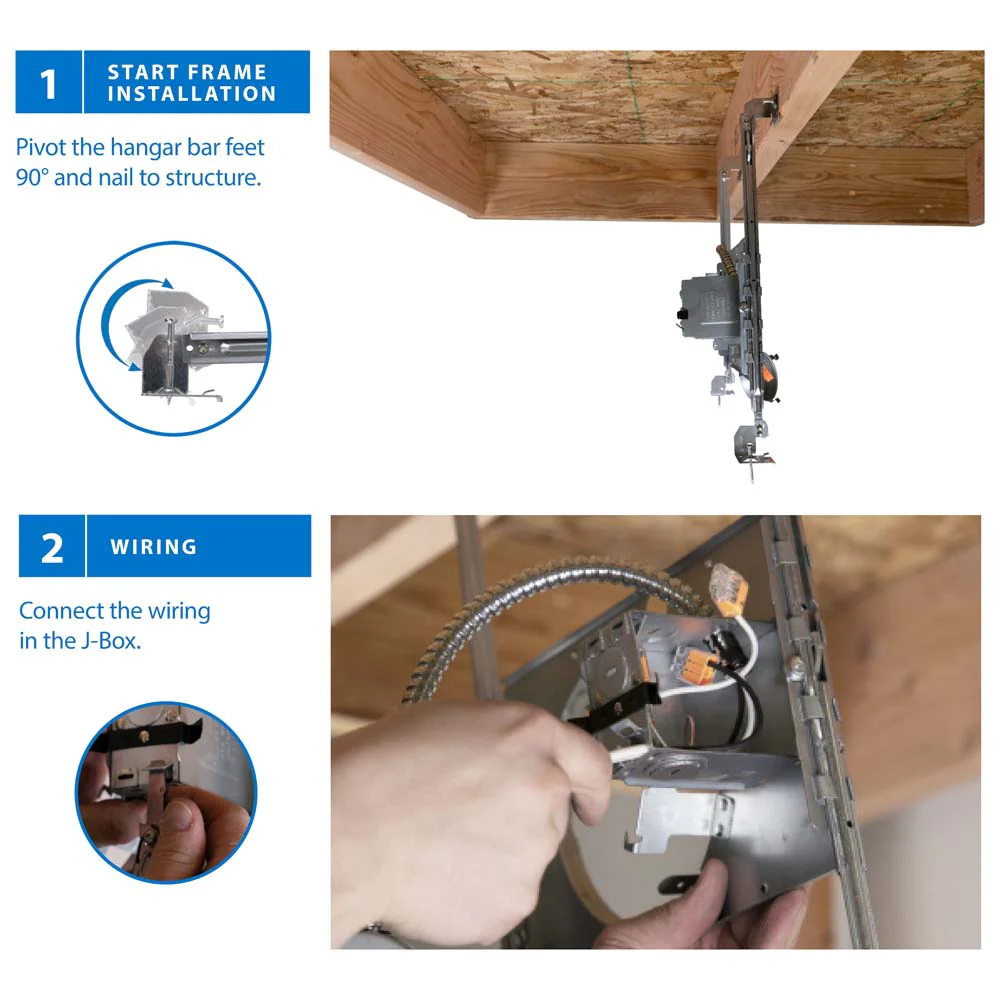 1 START FRAME INSTALLATION

Pivot the hangar bar feet 90° and nail to structure.

2 WIRING

Connect the wiring in the J-Box.