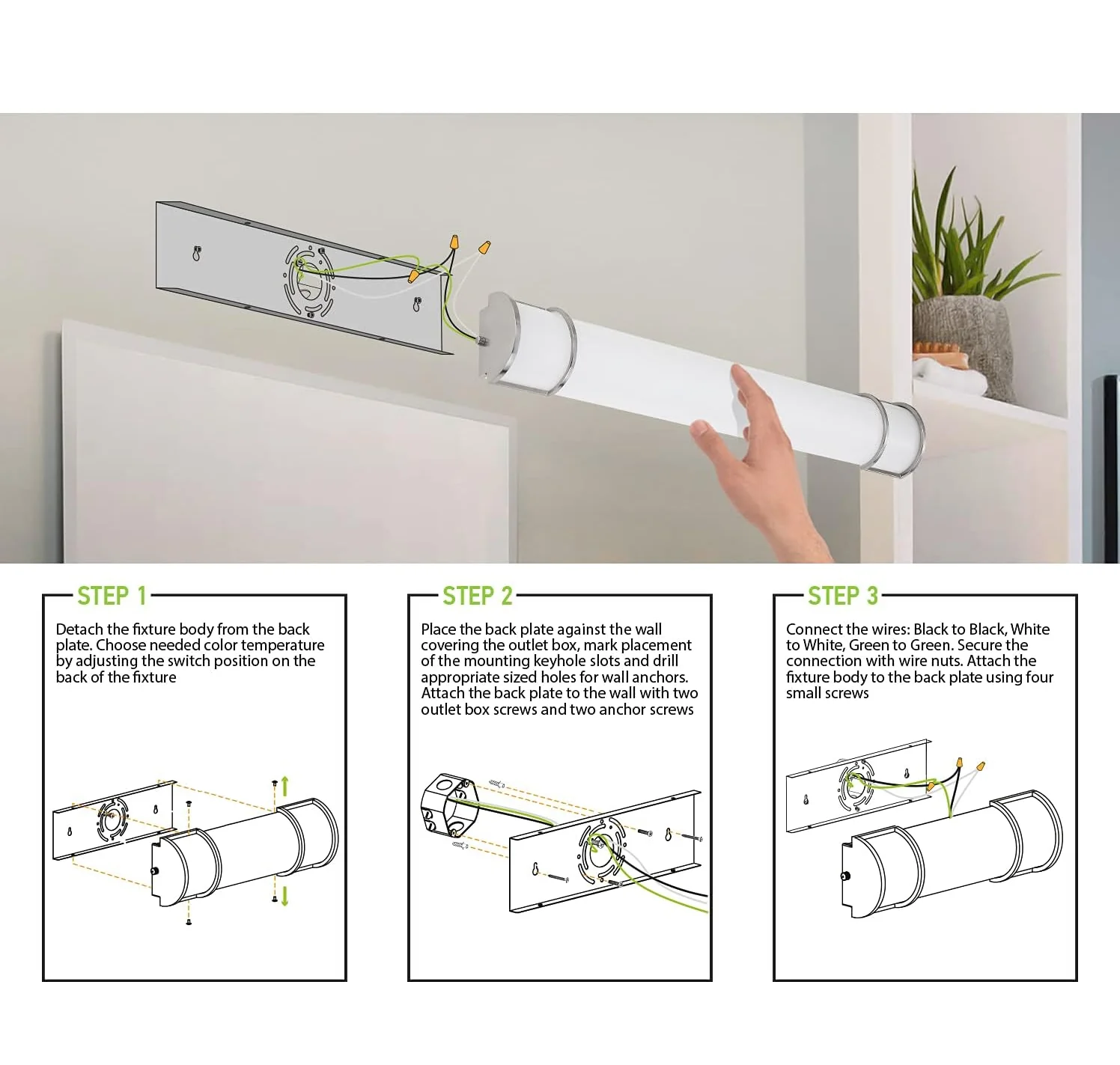 STEP 1

Detach the fixture body from the back plate. Choose needed color temperature by adjusting the switch position on the back of the fixture

STEP 2

Place the back plate against the wall covering the outlet box, mark placement of the mounting keyhole slots and drill appropriate sized holes for wall anchors. Attach the back plate to the wall with two outlet box screws and two anchor screws

STEP 3

Connect the wires: Black to Black, White to White, Green to Green. Secure the connection with wire nuts. Attach the fixture body to the back plate using four small screws